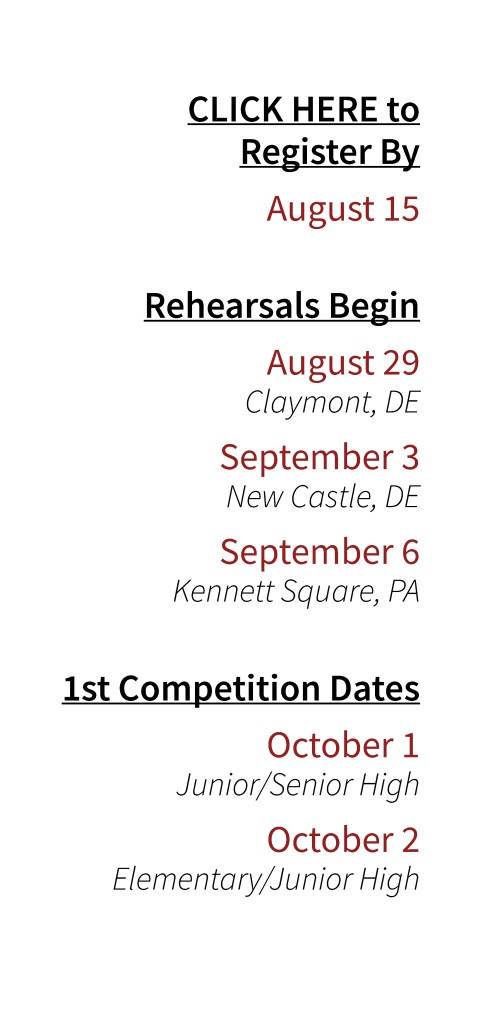 CLICK HERE to Register By

August 15

Rehearsals Begin

August 29
Claymont, DE

September 3
New Castle, DE

September 6
Kennett Square, PA

1st Competition Dates

October 1
Junior/Senior High

October 2
Elementary/Junior High